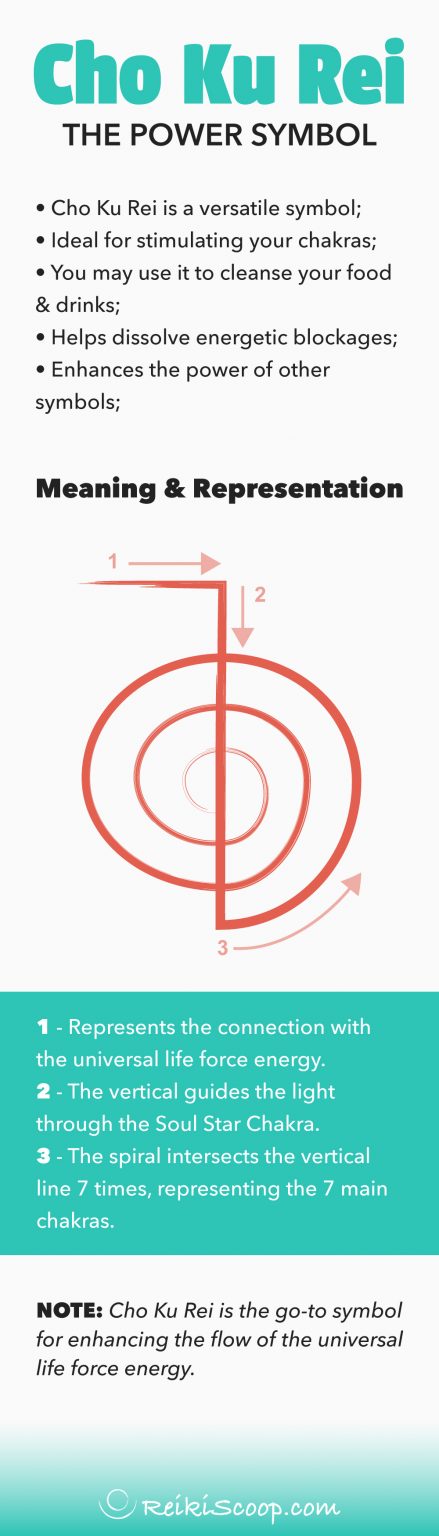 Cho Ku Rei
THE POWER SYMBOL

• Cho Ku Rei is a versatile symbol;
• Ideal for stimulating your chakras;
• You may use it to cleanse your food & drinks;
• Helps dissolve energetic blockages;
• Enhances the power of other symbols;

Meaning & Representation

1
2
3

1 - Represents the connection with the universal life force energy.
2 - The vertical guides the light through the Soul Star Chakra.
3 - The spiral intersects the vertical line 7 times, representing the 7 main chakras.

NOTE: Cho Ku Rei is the go-to symbol for enhancing the flow of the universal life force energy.

ReikiScoop.com